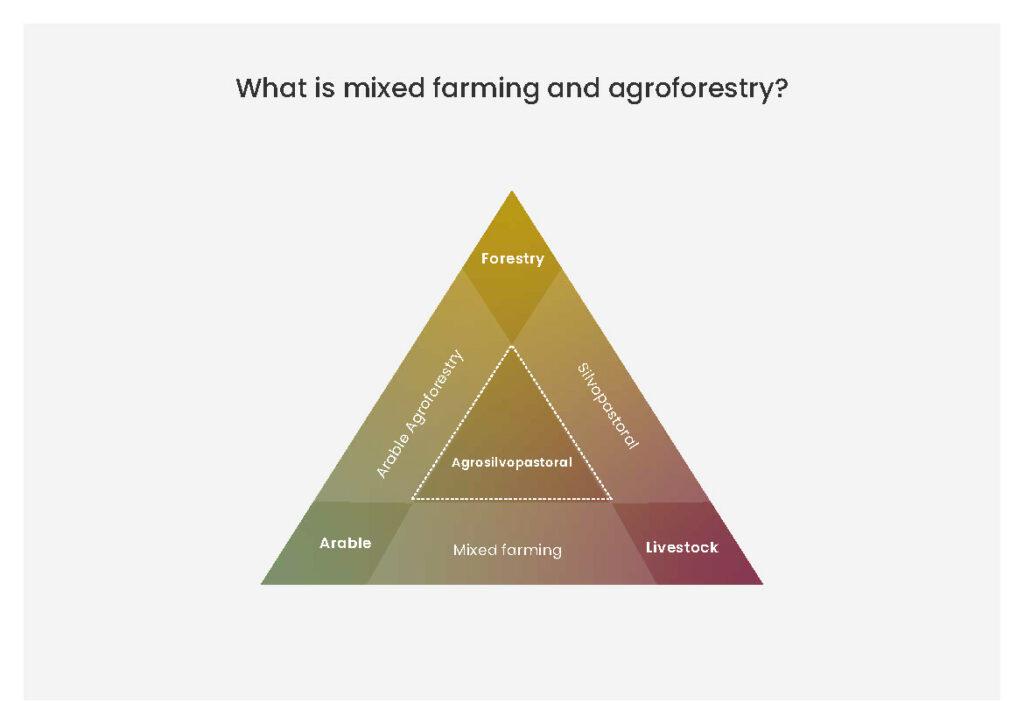 What is mixed farming and agroforestry?

Forestry

Arable Agroforestry

Silvopastoral

Agrosilvopastoral

Arable

Mixed farming

Livestock