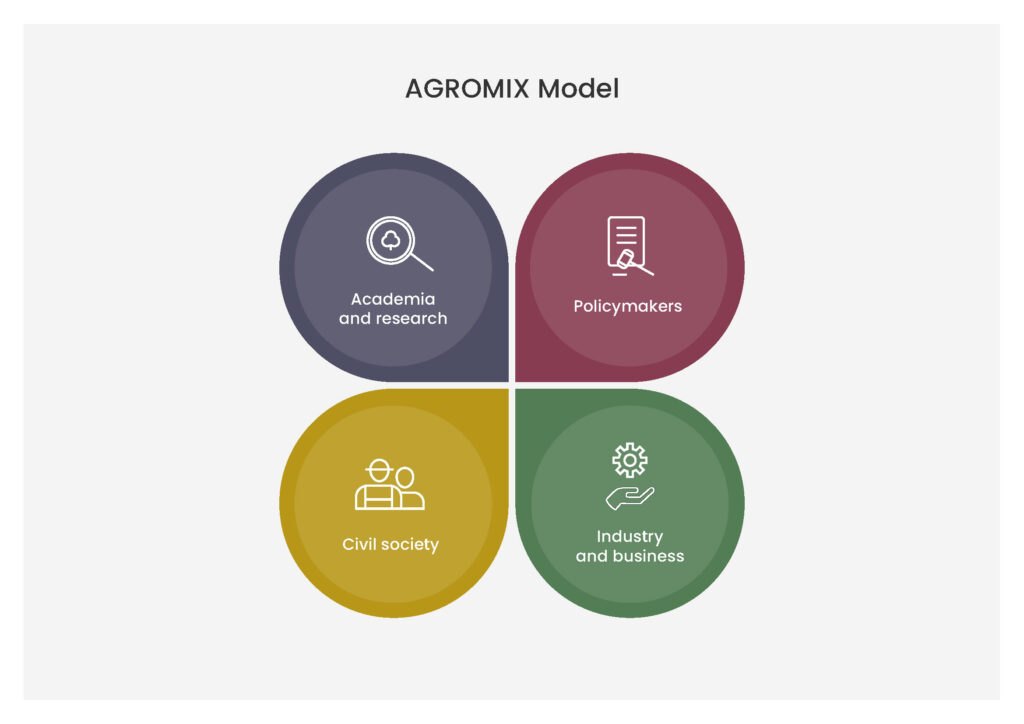 AGROMIX Model

Academia and research

Policymakers

Civil society

Industry and business